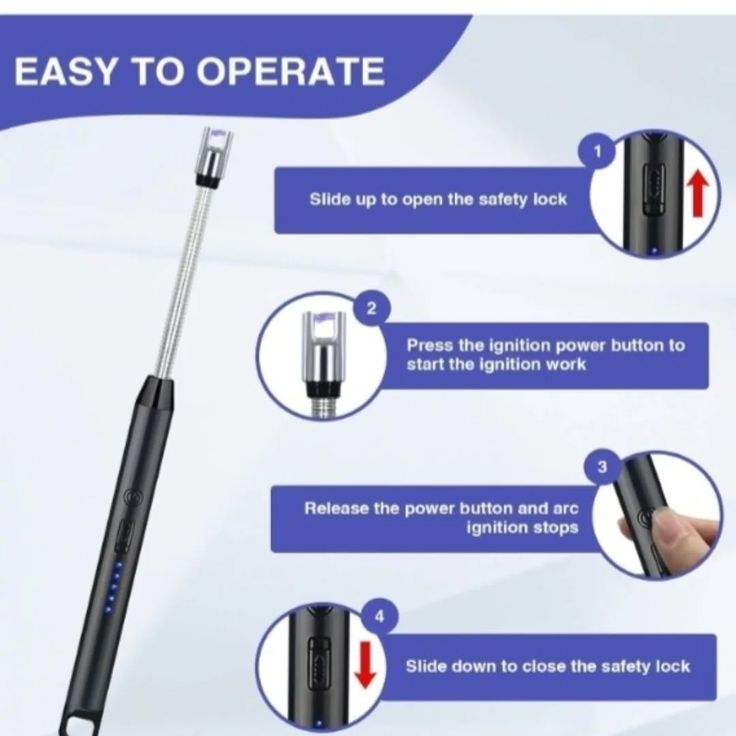 EASY TO OPERATE

1

Slide up to open the safety lock

2

Press the ignition power button to start the ignition work

3

Release the power button and arc ignition stops

4

Slide down to close the safety lock